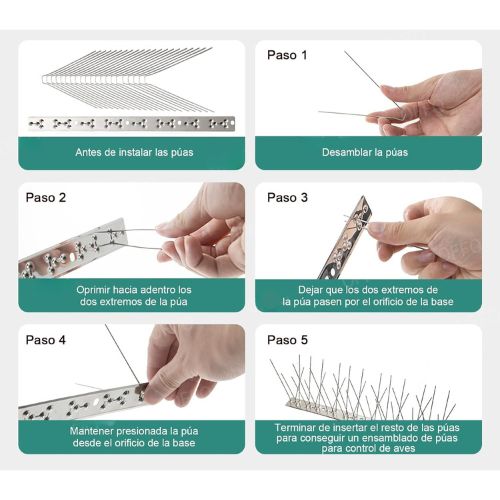 Antes de instalar las púas

Paso 1

Desamblar la púas

Paso 2

Oprimir hacia adentro los dos extremos de la púa

Paso 3

Dejar que los dos extremos de la púa pasen por el orificio de la base

Paso 4

Mantener presionada la púa desde el orificio de la base

Paso 5

Terminar de insertar el resto de las púas para conseguir un ensamblado de púas para control de aves