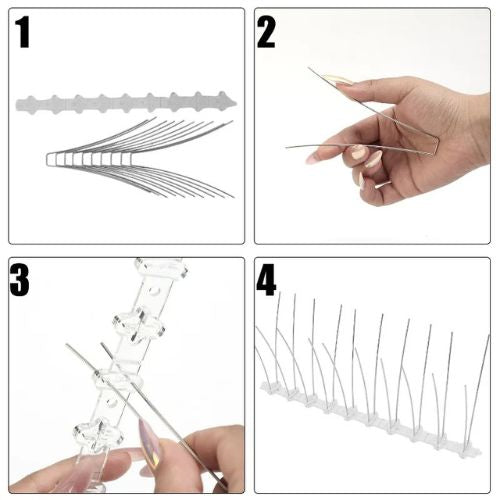 1

2

3

4