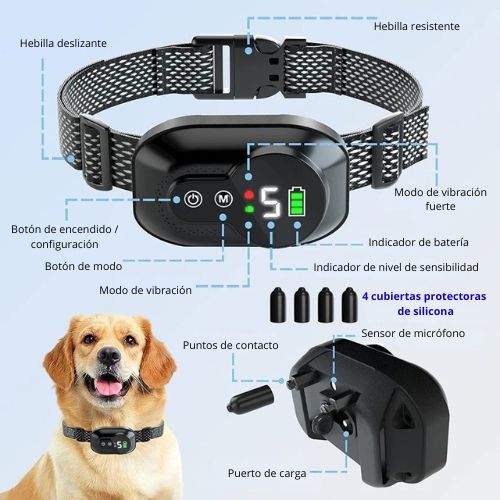 Hebilla resistente

Hebilla deslizante

M

5

Modo de vibración fuerte

Botón de encendido / configuración

Indicador de batería

Botón de modo

Indicador de nivel de sensibilidad

Modo de vibración

4 cubiertas protectoras de silicona

Sensor de micrófono

Puntos de contacto

5

Puerto de carga